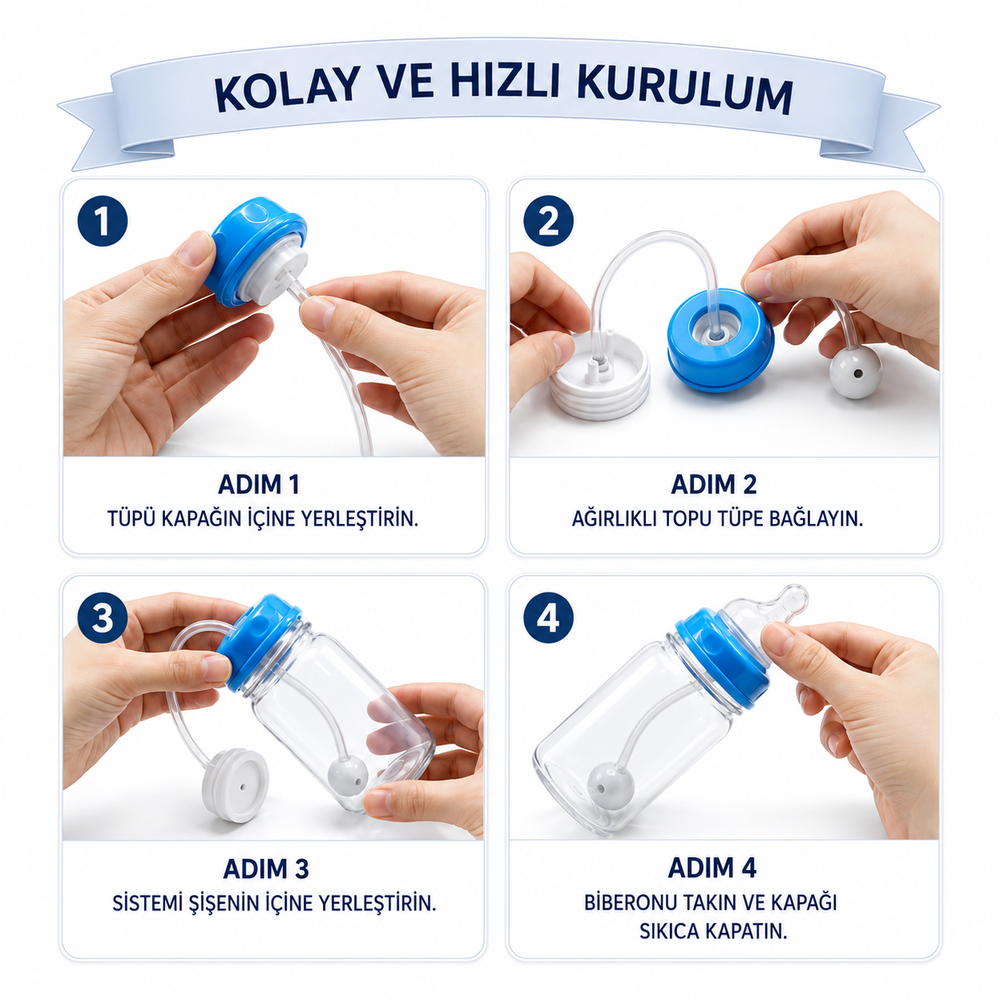 KOLAY VE HIZLI KURULUM

1

ADIM 1
TÜPÜ KAPAĞIN İÇİNE YERLEŞTİRİN.

2

ADIM 2
AĞIRLIKLI TOPU TÜPE BAĞLAYIN.

3

ADIM 3
SİSTEMİ ŞİŞENİN İÇİNE YERLEŞTİRİN.

4

ADIM 4
BİBERONU TAKIN VE KAPAĞI SIKICA KAPATIN.